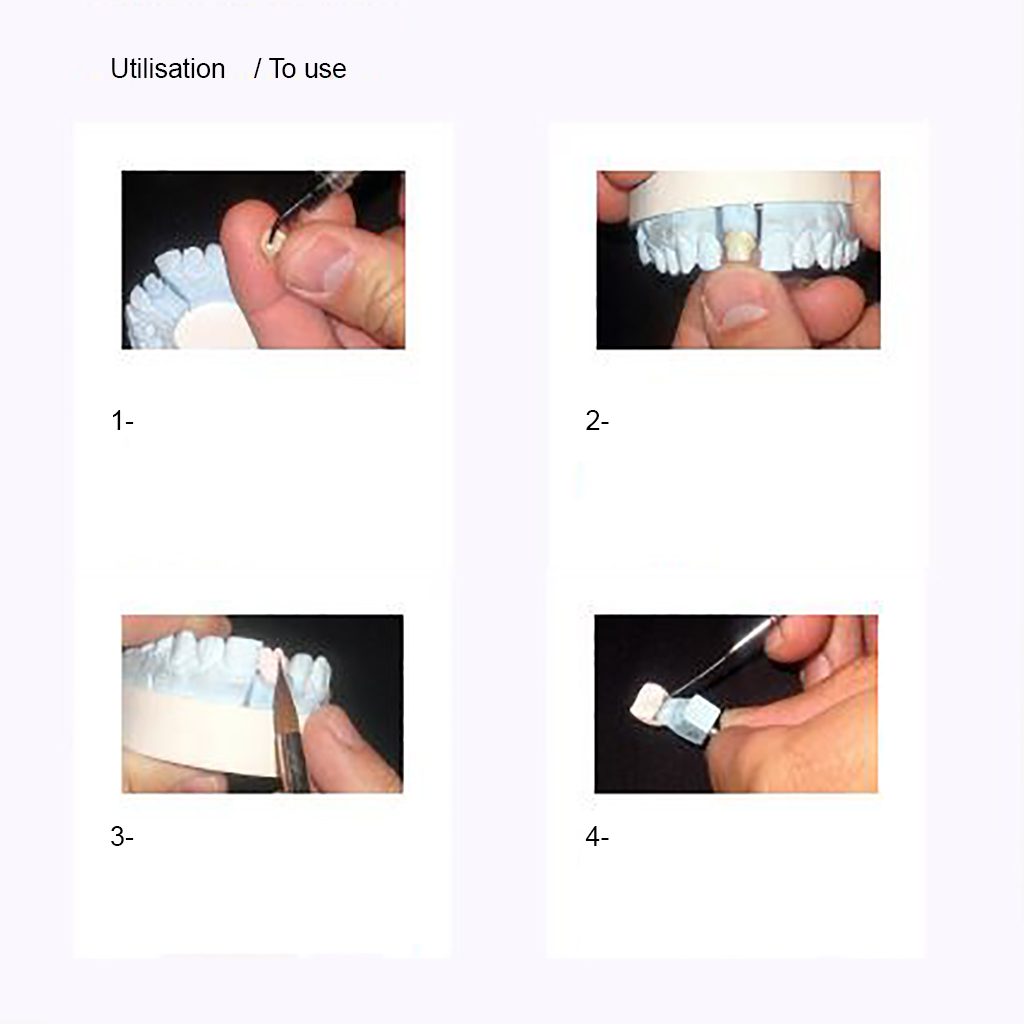 Utilisation / To use

1-

2-

3-

4-